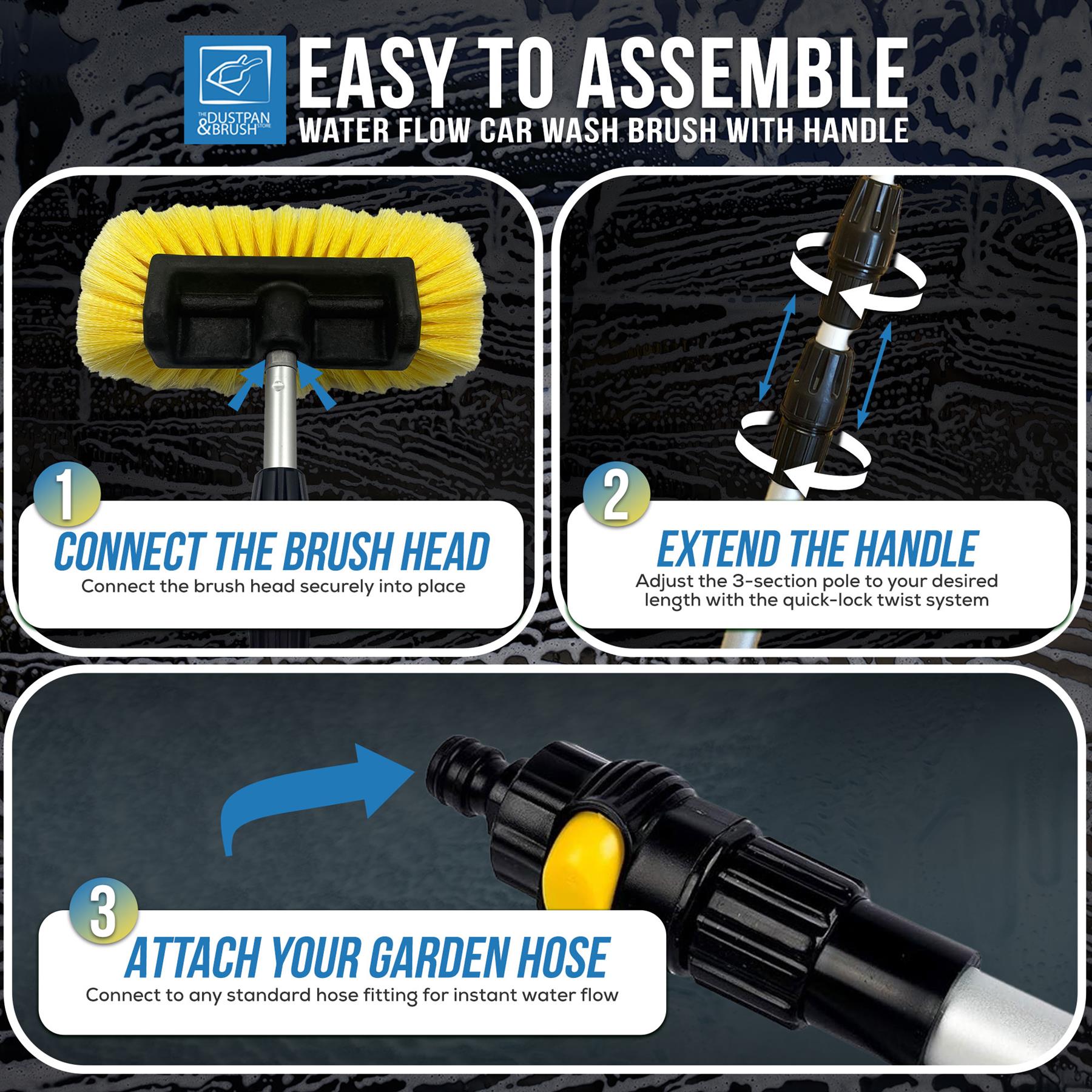 THE DUSTPAN & BRUSH STORE

EASY TO ASSEMBLE
WATER FLOW CAR WASH BRUSH WITH HANDLE

1
CONNECT THE BRUSH HEAD
Connect the brush head securely into place

2
EXTEND THE HANDLE
Adjust the 3-section pole to your desired length with the quick-lock twist system

3
ATTACH YOUR GARDEN HOSE
Connect to any standard hose fitting for instant water flow