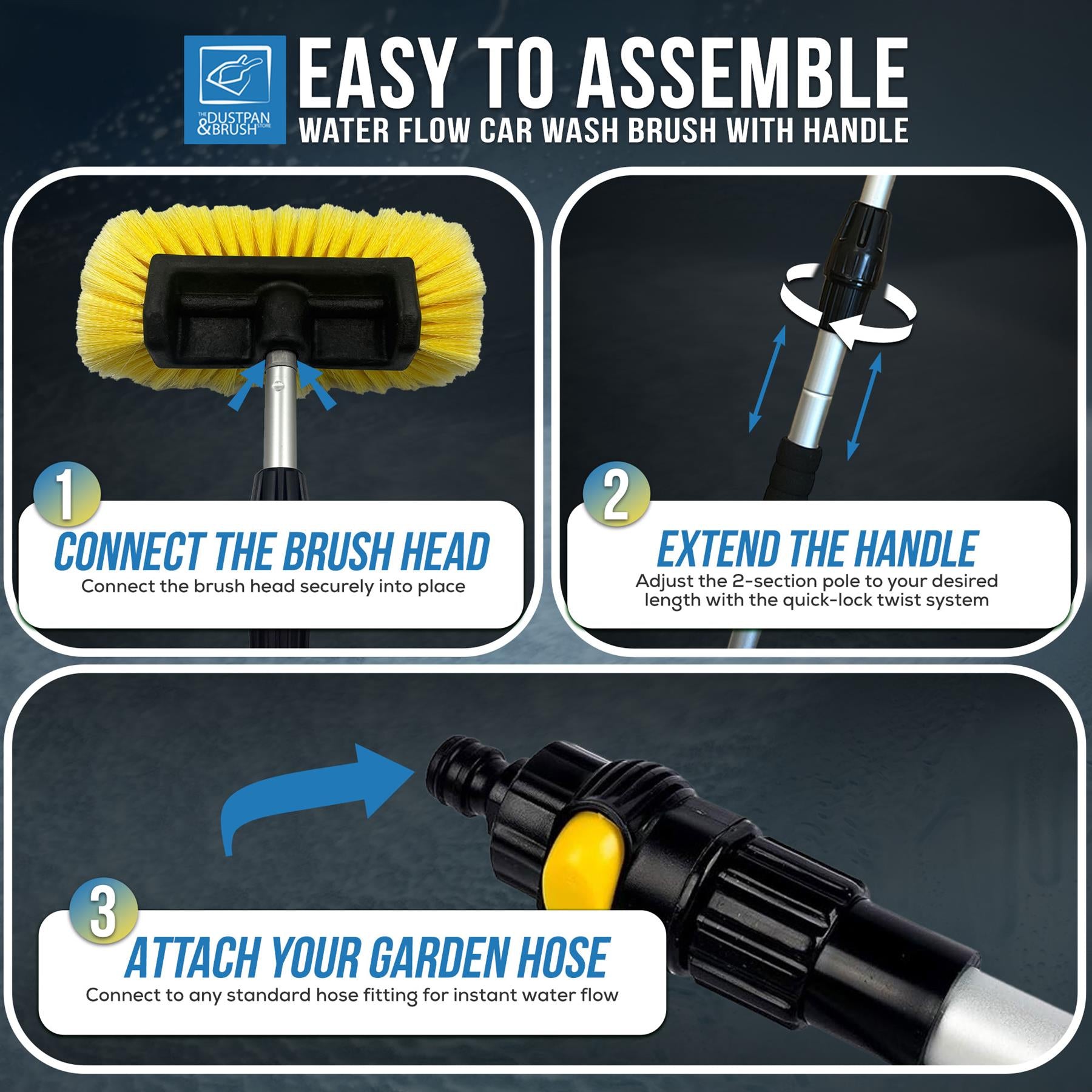 THE DUSTPAN & BRUSH STORE

EASY TO ASSEMBLE
WATER FLOW CAR WASH BRUSH WITH HANDLE

1
CONNECT THE BRUSH HEAD
Connect the brush head securely into place

2
EXTEND THE HANDLE
Adjust the 2-section pole to your desired length with the quick-lock twist system

3
ATTACH YOUR GARDEN HOSE
Connect to any standard hose fitting for instant water flow