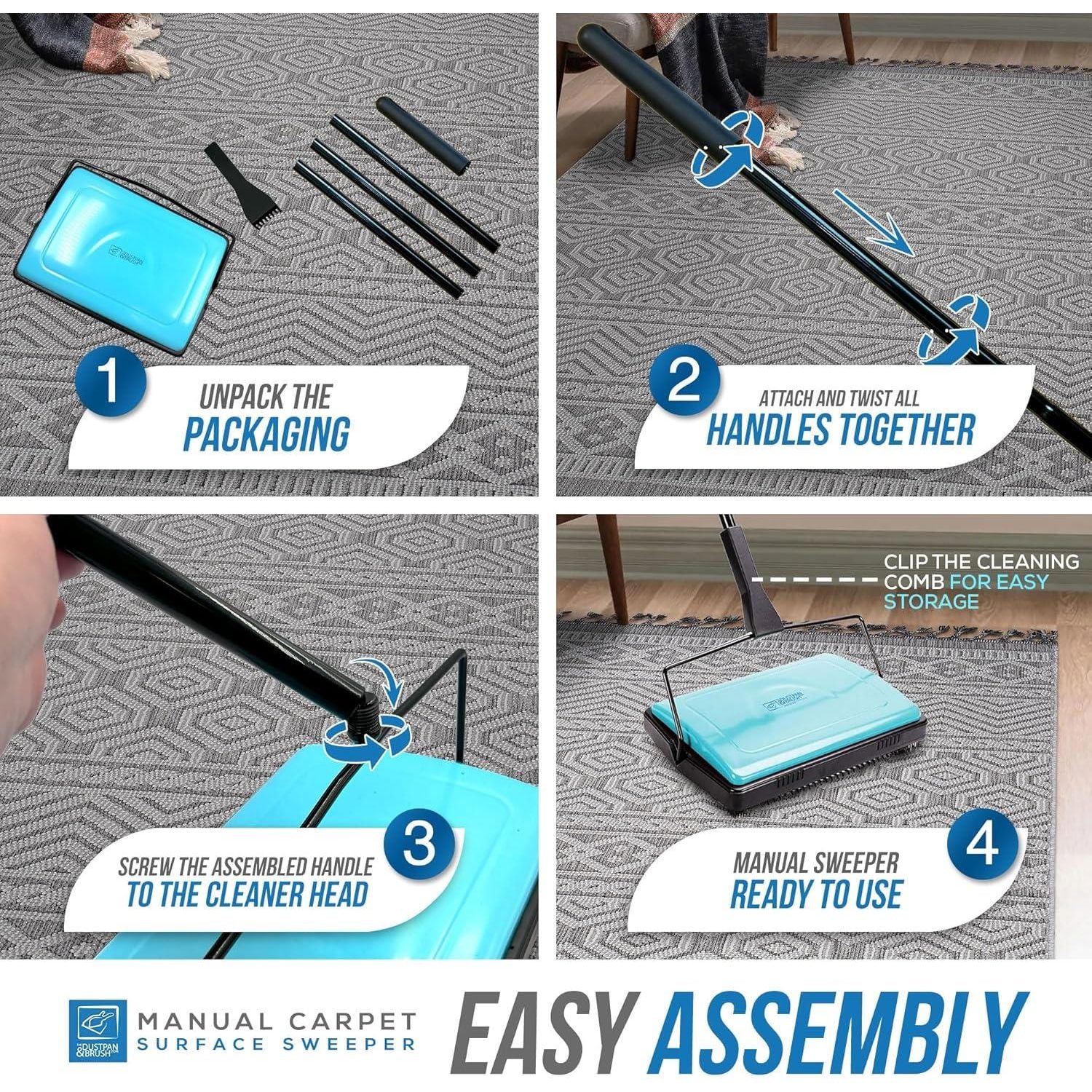 1
UNPACK THE
PACKAGING

2
ATTACH AND TWIST ALL
HANDLES TOGETHER

3
SCREW THE ASSEMBLED HANDLE
TO THE CLEANER HEAD

CLIP THE CLEANING COMB FOR EASY STORAGE

4
MANUAL SWEEPER
READY TO USE

THE DUSTPAN & BRUSH STORE

MANUAL CARPET
SURFACE SWEEPER

EASY ASSEMBLY