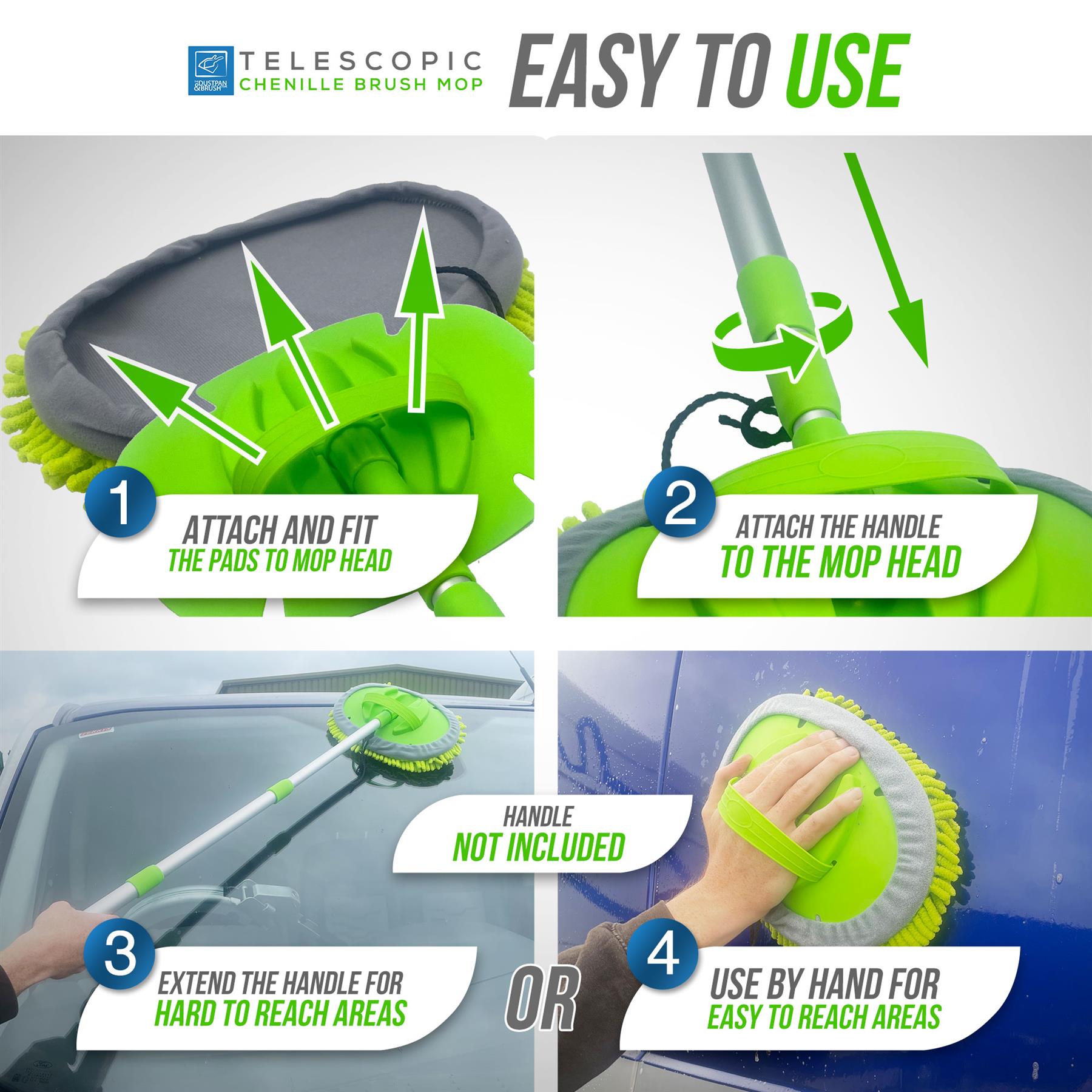 THE DUSTPAN & BRUSH STORE

TELESCOPIC
CHENILLE BRUSH MOP

EASY TO USE

1
ATTACH AND FIT
THE PADS TO MOP HEAD

2
ATTACH THE HANDLE
TO THE MOP HEAD

HANDLE
NOT INCLUDED

3
EXTEND THE HANDLE FOR
HARD TO REACH AREAS

OR

4
USE BY HAND FOR
EASY TO REACH AREAS