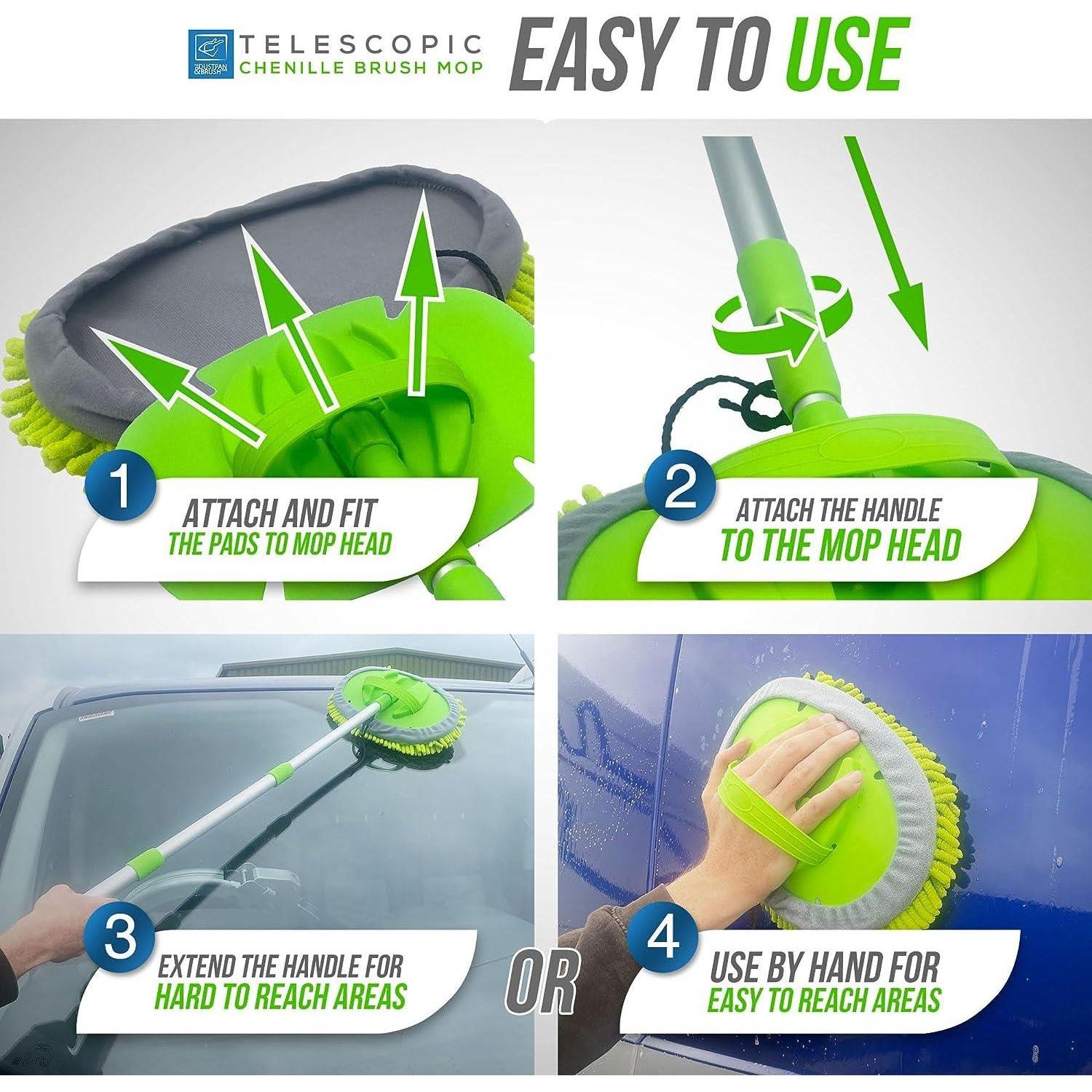 THE DUSTPAN & BRUSH

TELESCOPIC CHENILLE BRUSH MOP

EASY TO USE

1
ATTACH AND FIT THE PADS TO MOP HEAD

2
ATTACH THE HANDLE TO THE MOP HEAD

3
EXTEND THE HANDLE FOR HARD TO REACH AREAS

OR

4
USE BY HAND FOR EASY TO REACH AREAS