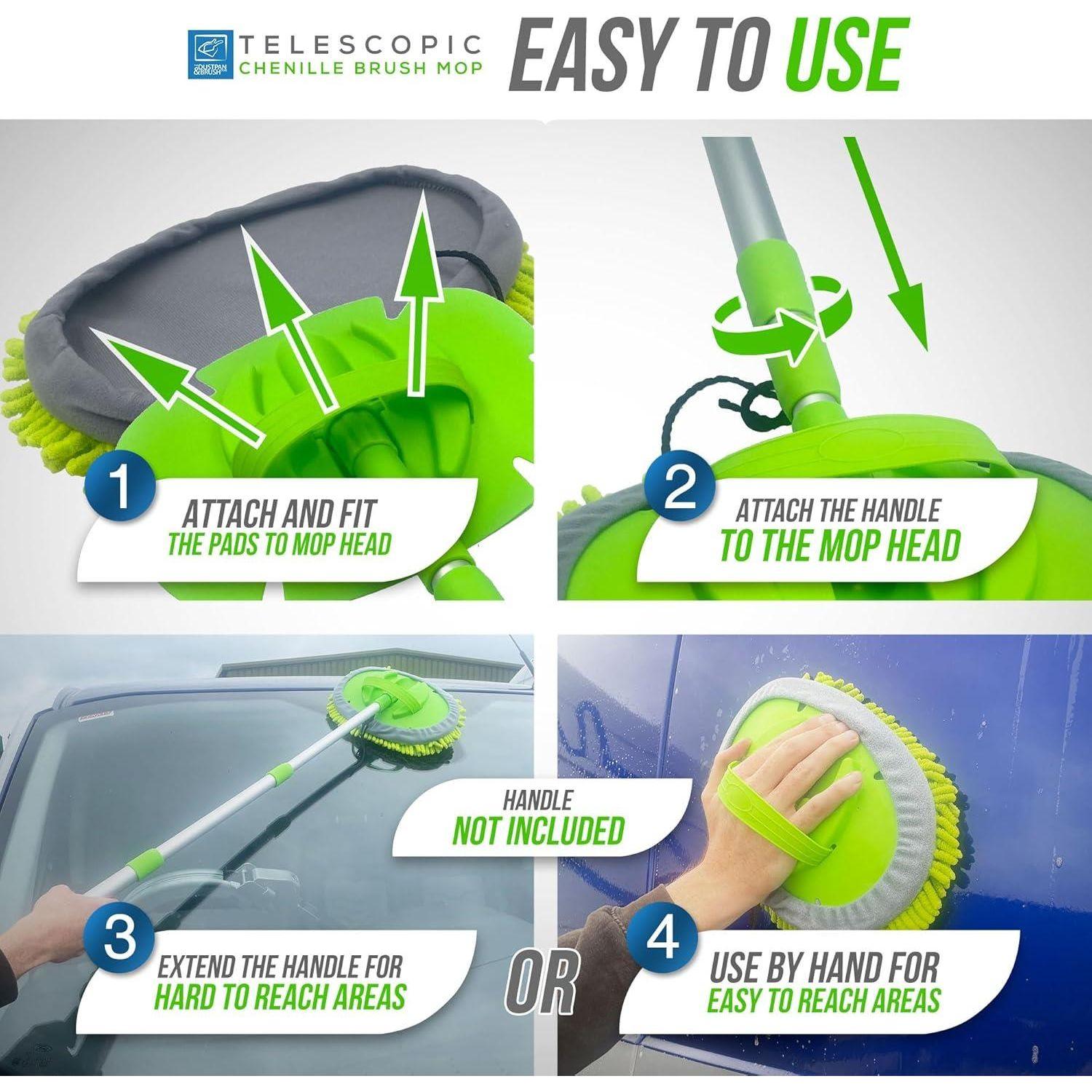 THE DUSTPAN & BRUSH

TELESCOPIC CHENILLE BRUSH MOP

EASY TO USE

1 ATTACH AND FIT THE PADS TO MOP HEAD

2 ATTACH THE HANDLE TO THE MOP HEAD

HANDLE NOT INCLUDED

3 EXTEND THE HANDLE FOR HARD TO REACH AREAS

OR

4 USE BY HAND FOR EASY TO REACH AREAS